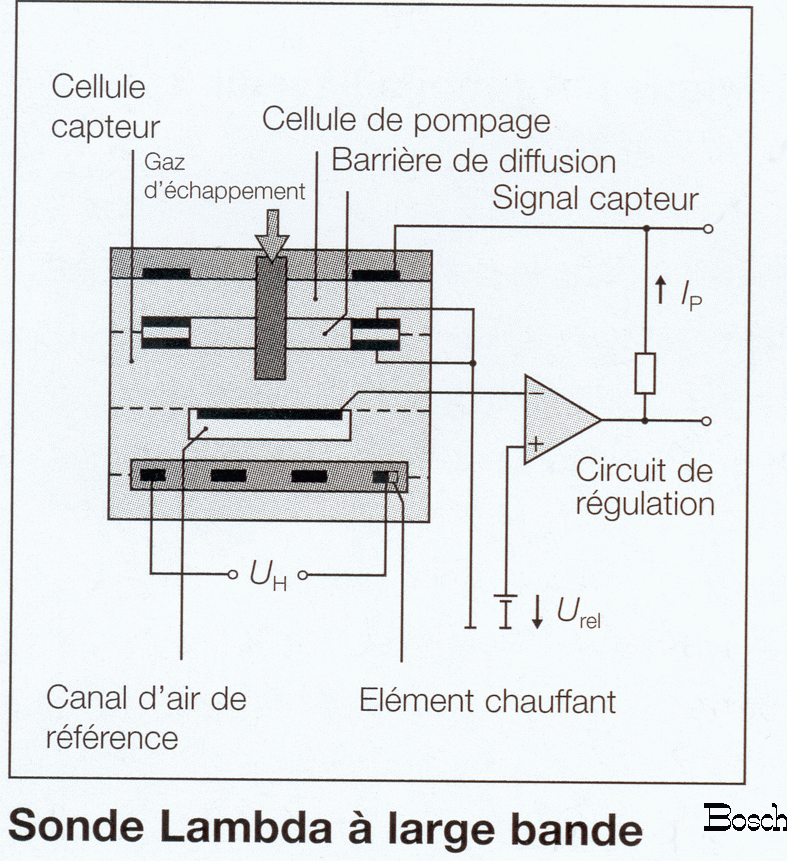 Cellule capteur

Gaz d'échappement

Cellule de pompage

Barrière de diffusion

Signal capteur

$I_P$

−

+

Circuit de régulation

$U_H$

$U_{rel}$

Canal d'air de référence

Elément chauffant

Sonde Lambda à large bande

Bosch